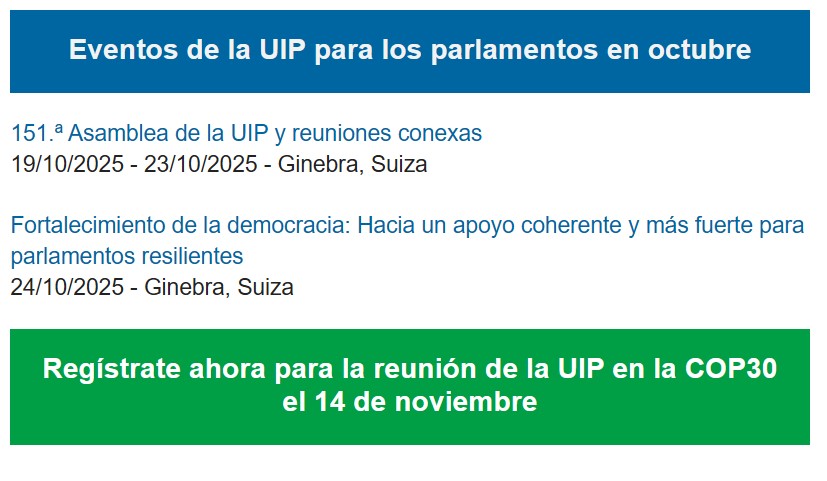 Eventos de la UIP para los parlamentos en octubre

151.ª Asamblea de la UIP y reuniones conexas
19/10/2025 - 23/10/2025 - Ginebra, Suiza

Fortalecimiento de la democracia: Hacia un apoyo coherente y más fuerte para parlamentos resilientes
24/10/2025 - Ginebra, Suiza

Regístrate ahora para la reunión de la UIP en la COP30 el 14 de noviembre